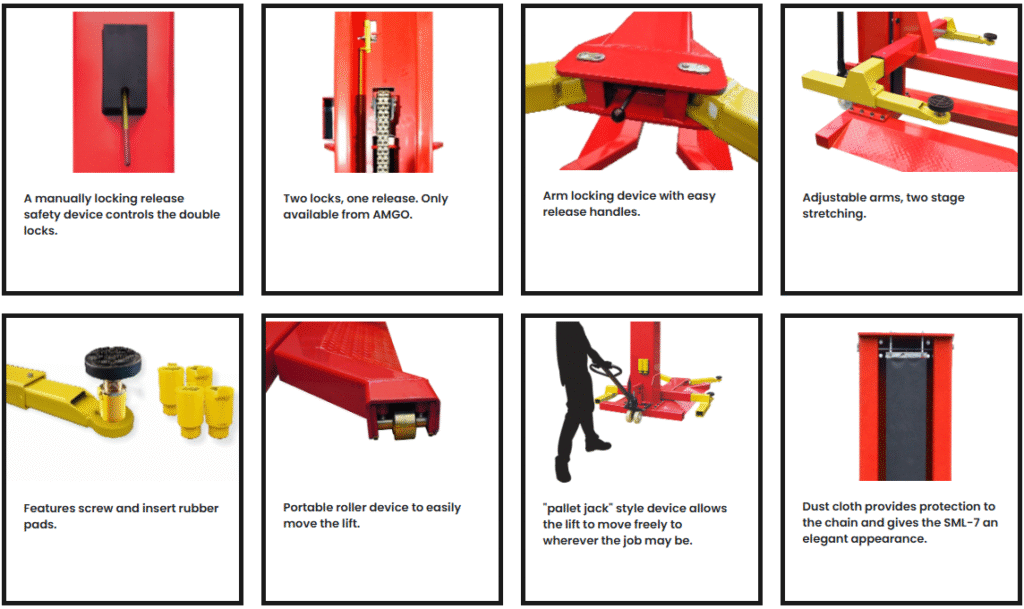 A manually locking release safety device controls the double locks.

Two locks, one release. Only available from AMGO.

Arm locking device with easy release handles.

Adjustable arms, two stage stretching.

Features screw and insert rubber pads.

Portable roller device to easily move the lift.

"pallet jack" style device allows the lift to move freely to wherever the job may be.

Dust cloth provides protection to the chain and gives the SML-7 an elegant appearance.