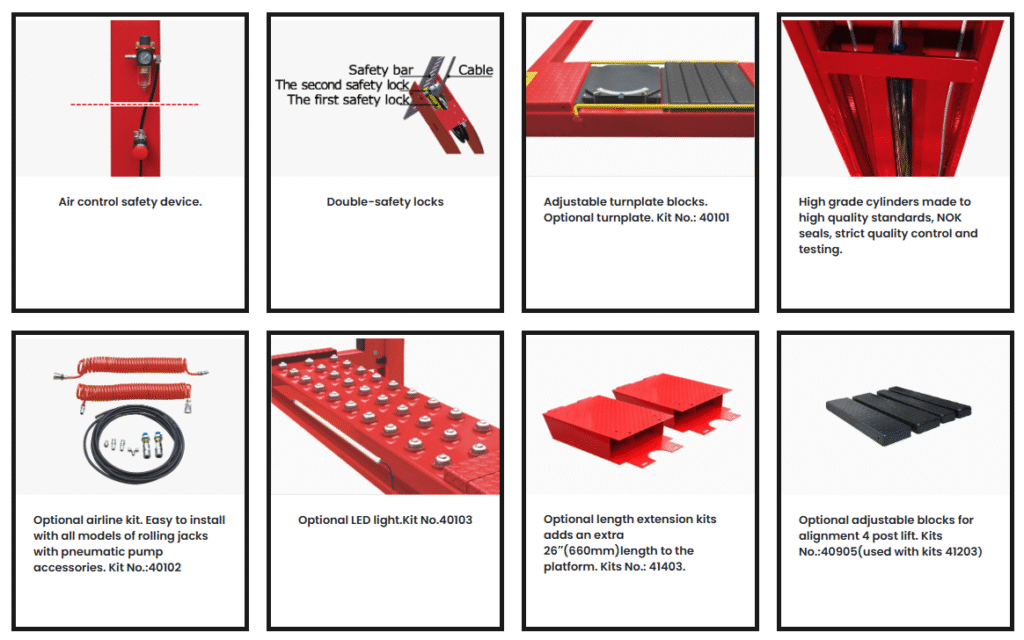 Air control safety device.

Safety bar
Cable
The second safety lock
The first safety lock

Double-safety locks

Adjustable turnplate blocks. Optional turnplate. Kit No.: 40101

High grade cylinders made to high quality standards, NOK seals, strict quality control and testing.

Optional airline kit. Easy to install with all models of rolling jacks with pneumatic pump accessories. Kit No.:40102

Optional LED light.Kit No.40103

Optional length extension kits adds an extra 26"(660mm)length to the platform. Kits No.: 41403.

Optional adjustable blocks for alignment 4 post lift. Kits No.:40905(used with kits 41203)