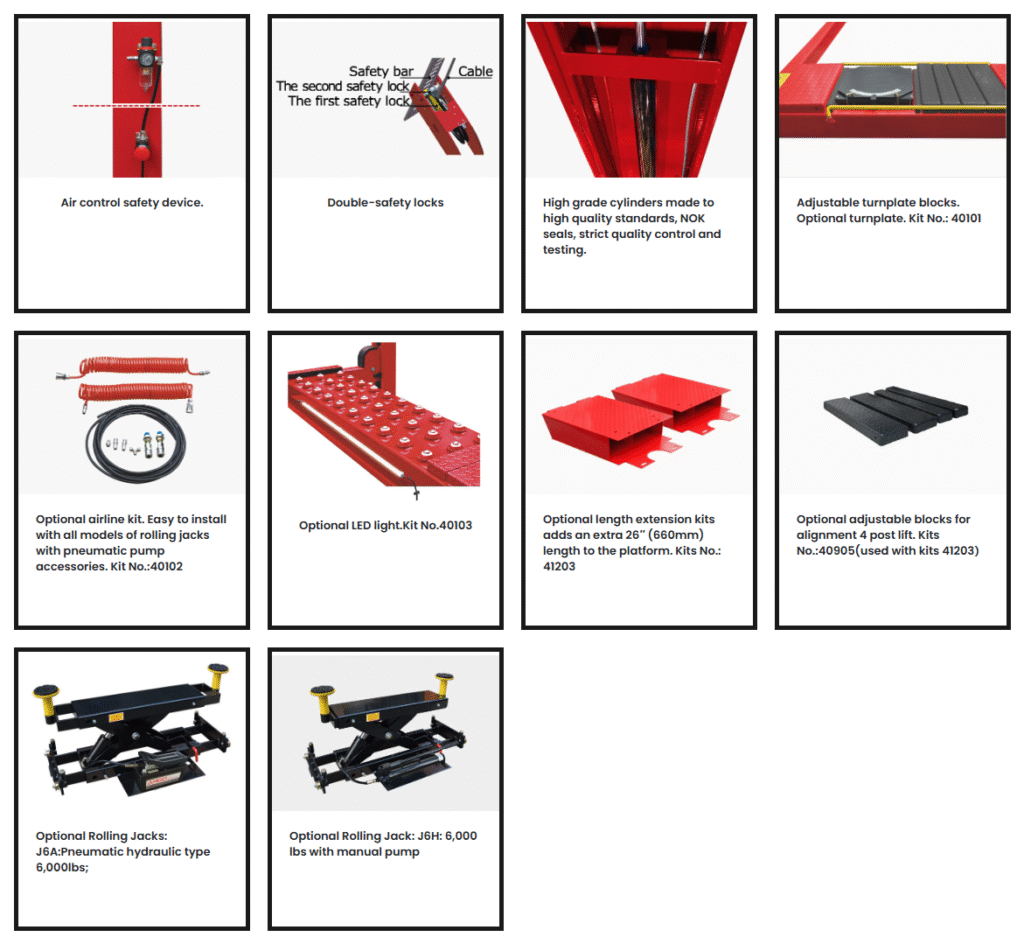 Air control safety device.

Safety bar
Cable
The second safety lock
The first safety lock

Double-safety locks

High grade cylinders made to high quality standards, NOK seals, strict quality control and testing.

Adjustable turnplate blocks. Optional turnplate. Kit No.: 40101

Optional airline kit. Easy to install with all models of rolling jacks with pneumatic pump accessories. Kit No.:40102

Optional LED light.Kit No.40103

Optional length extension kits adds an extra 26" (660mm) length to the platform. Kits No.: 41203

Optional adjustable blocks for alignment 4 post lift. Kits No.:40905(used with kits 41203)

Optional Rolling Jacks: J6A:Pneumatic hydraulic type 6,000lbs;

Optional Rolling Jack: J6H: 6,000 lbs with manual pump