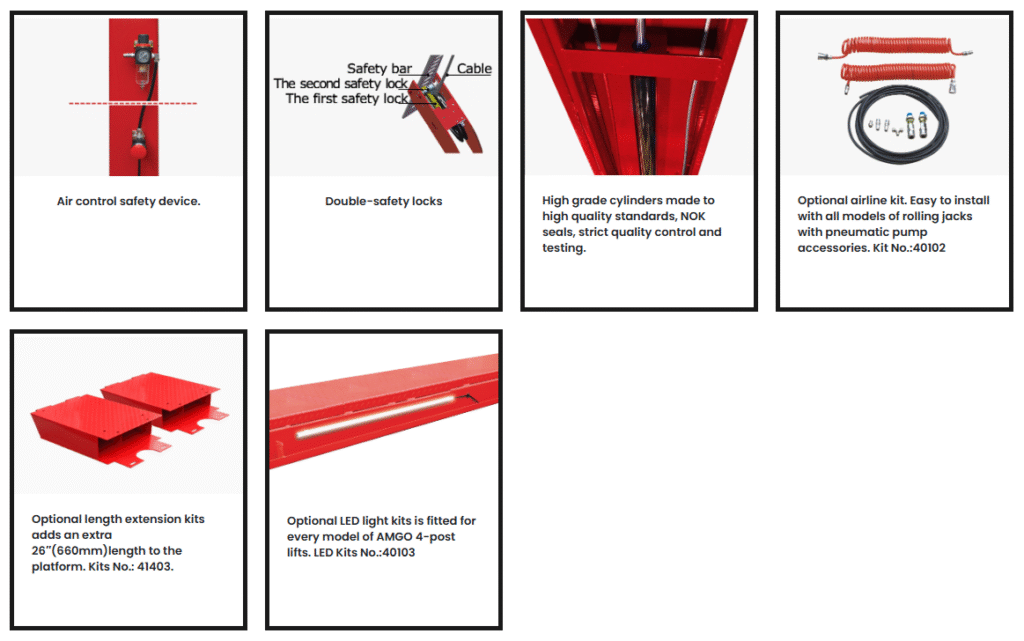 Air control safety device.

Safety bar
Cable
The second safety lock
The first safety lock

Double-safety locks

High grade cylinders made to high quality standards, NOK seals, strict quality control and testing.

Optional airline kit. Easy to install with all models of rolling jacks with pneumatic pump accessories. Kit No.:40102

Optional length extension kits adds an extra 26"(660mm)length to the platform. Kits No.: 41403.

Optional LED light kits is fitted for every model of AMGO 4-post lifts. LED Kits No.:40103