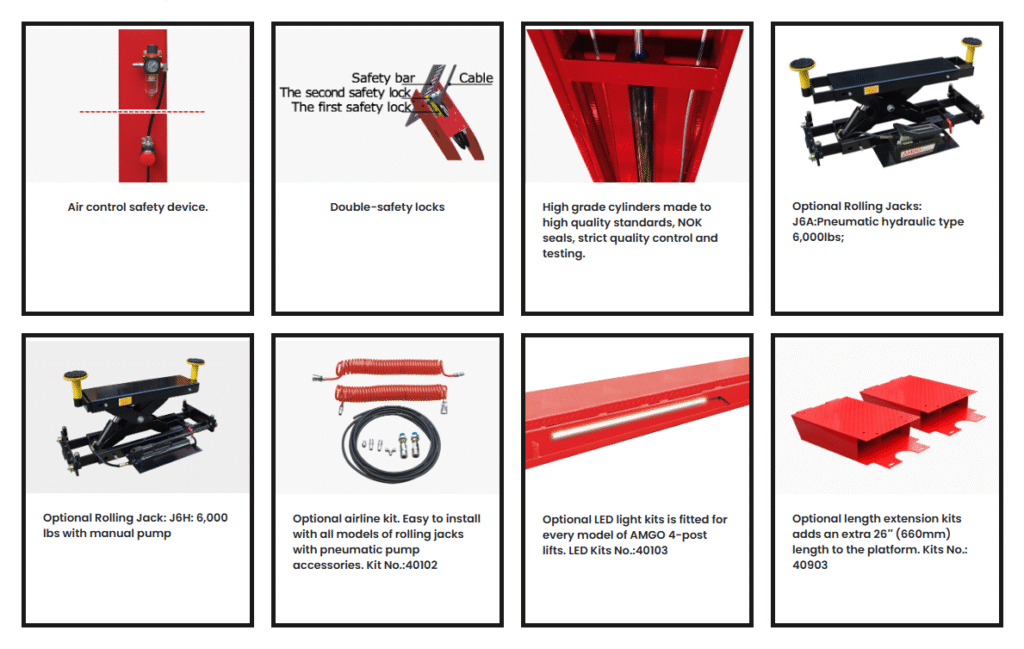 Air control safety device.

Safety bar
Cable
The second safety lock
The first safety lock

Double-safety locks

High grade cylinders made to high quality standards, NOK seals, strict quality control and testing.

Optional Rolling Jacks: J6A:Pneumatic hydraulic type 6,000lbs;

Optional Rolling Jack: J6H: 6,000 lbs with manual pump

Optional airline kit. Easy to install with all models of rolling jacks with pneumatic pump accessories. Kit No.:40102

Optional LED light kits is fitted for every model of AMGO 4-post lifts. LED Kits No.:40103

Optional length extension kits adds an extra 26" (660mm) length to the platform. Kits No.: 40903