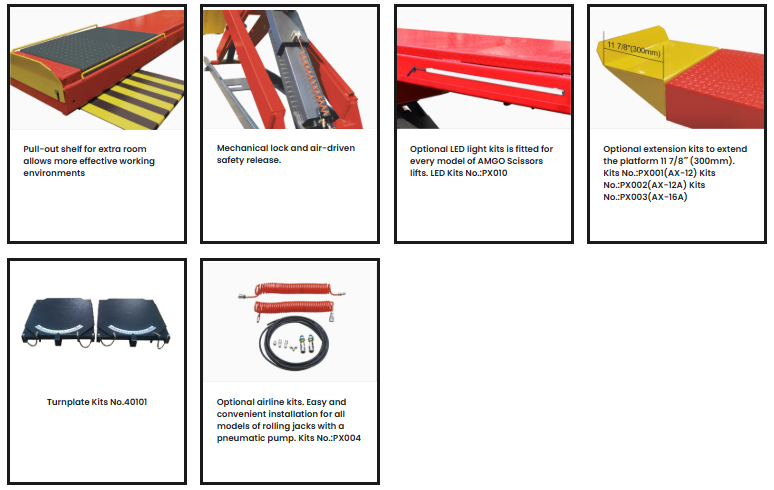 Pull-out shelf for extra room allows more effective working environments

Mechanical lock and air-driven safety release.

Optional LED light kits is fitted for every model of AMGO Scissors lifts. LED Kits No.:PX010

11 7/8"(300mm)

Optional extension kits to extend the platform 11 7/8" (300mm). Kits No.:PX001(AX-12) Kits No.:PX002(AX-12A) Kits No.:PX003(AX-16A)

Turnplate Kits No.40101

Optional airline kits. Easy and convenient installation for all models of rolling jacks with a pneumatic pump. Kits No.:PX004