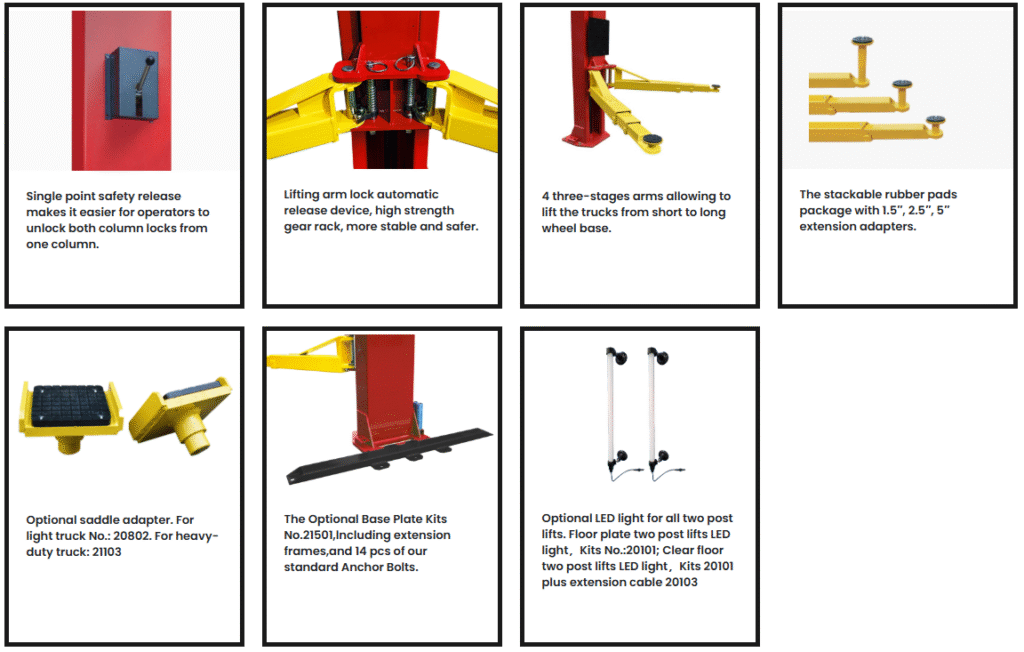 Single point safety release makes it easier for operators to unlock both column locks from one column.

Lifting arm lock automatic release device, high strength gear rack, more stable and safer.

4 three-stages arms allowing to lift the trucks from short to long wheel base.

The stackable rubber pads package with 1.5", 2.5", 5" extension adapters.

Optional saddle adapter. For light truck No.: 20802. For heavy-duty truck: 21103

The Optional Base Plate Kits No.21501,Including extension frames,and 14 pcs of our standard Anchor Bolts.

Optional LED light for all two post lifts. Floor plate two post lifts LED light，Kits No.:20101; Clear floor two post lifts LED light，Kits 20101 plus extension cable 20103