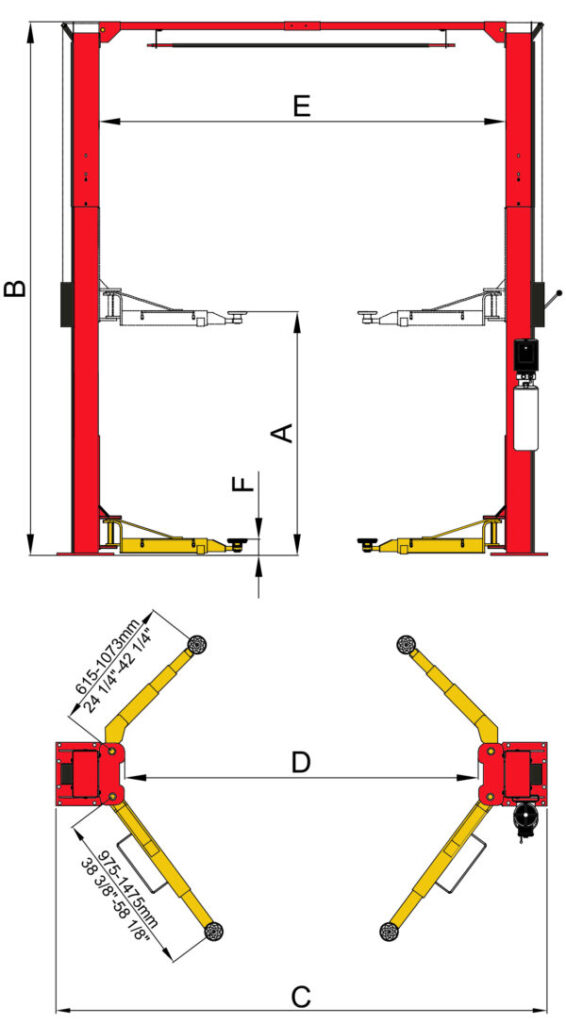 E
B
A
F
615-1073mm
24 1/4"-42 1/4"
D
975-1475mm
38 3/8"-58 1/8"
C