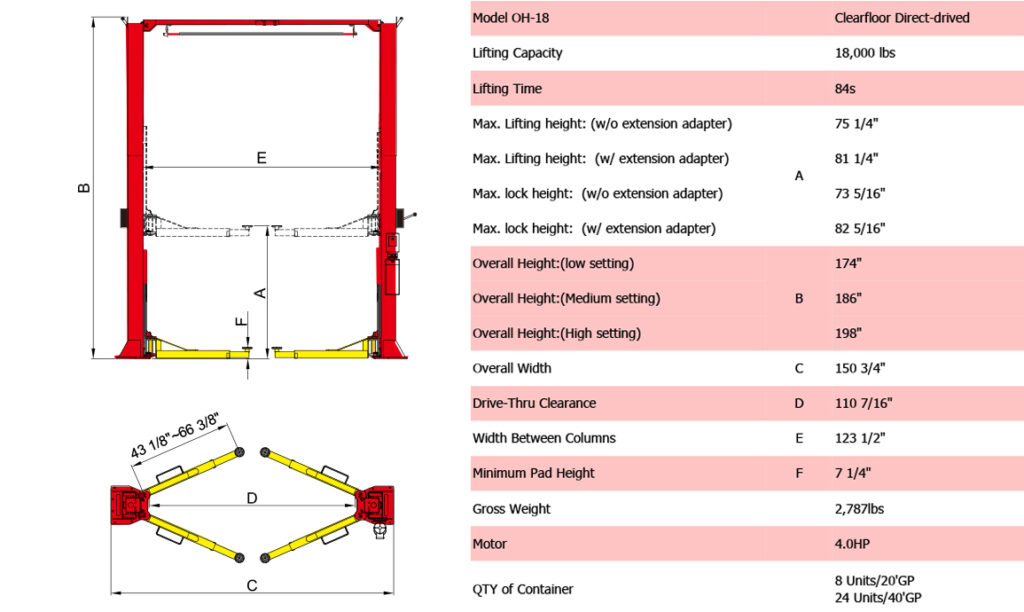 B

E

A

F

43 1/8"~66 3/8"

D

C

| Model OH-18 | | Clearfloor Direct-drived |
|---|---|---|
| Lifting Capacity | | 18,000 lbs |
| Lifting Time | | 84s |
| Max. Lifting height: (w/o extension adapter) | A | 75 1/4" |
| Max. Lifting height: (w/ extension adapter) | A | 81 1/4" |
| Max. lock height: (w/o extension adapter) | A | 73 5/16" |
| Max. lock height: (w/ extension adapter) | A | 82 5/16" |
| Overall Height:(low setting) | B | 174" |
| Overall Height:(Medium setting) | B | 186" |
| Overall Height:(High setting) | B | 198" |
| Overall Width | C | 150 3/4" |
| Drive-Thru Clearance | D | 110 7/16" |
| Width Between Columns | E | 123 1/2" |
| Minimum Pad Height | F | 7 1/4" |
| Gross Weight | | 2,787lbs |
| Motor | | 4.0HP |
| QTY of Container | | 8 Units/20'GP 24 Units/40'GP |