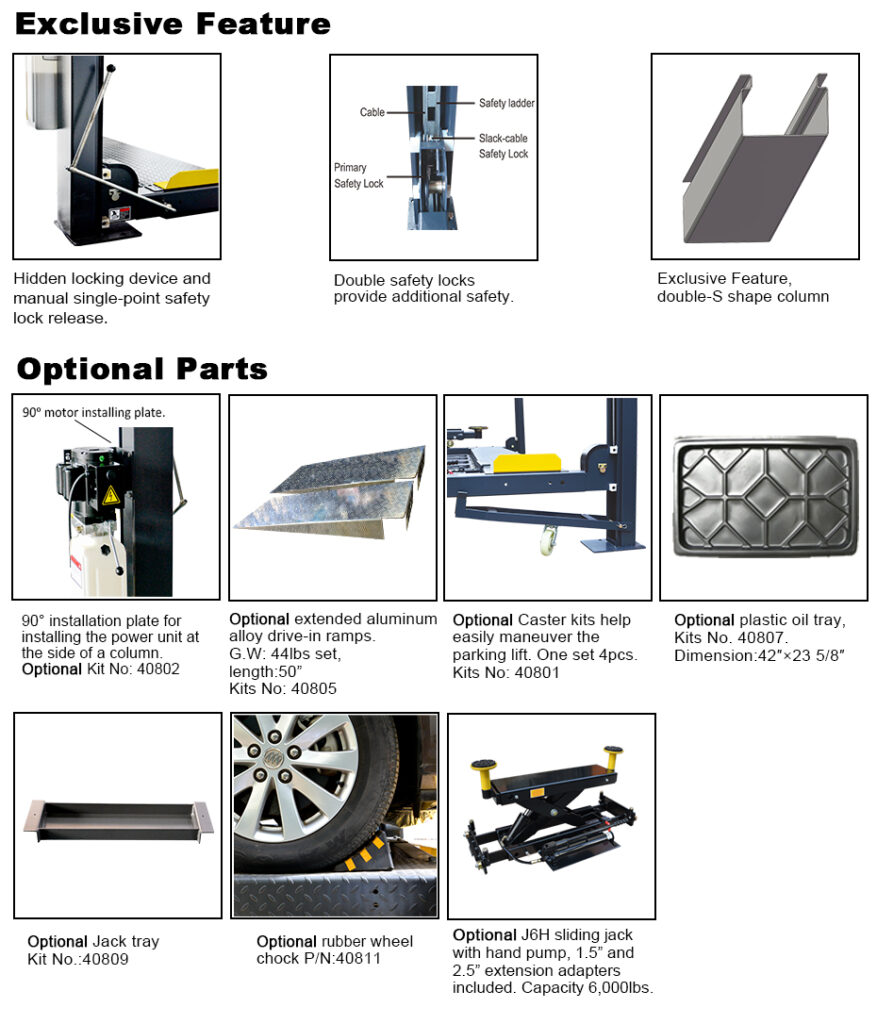 Exclusive Feature

Hidden locking device and manual single-point safety lock release.

Cable
Safety ladder
Slack-cable Safety Lock
Primary Safety Lock

Double safety locks provide additional safety.

Exclusive Feature, double-S shape column

Optional Parts

90° motor installing plate.

90° installation plate for installing the power unit at the side of a column. Optional Kit No: 40802

Optional extended aluminum alloy drive-in ramps. G.W: 44lbs set, length:50” Kits No: 40805

Optional Caster kits help easily maneuver the parking lift. One set 4pcs. Kits No: 40801

Optional plastic oil tray, Kits No. 40807. Dimension:42″×23 5/8″

Optional Jack tray Kit No.:40809

Optional rubber wheel chock P/N:40811

Optional J6H sliding jack with hand pump, 1.5” and 2.5” extension adapters included. Capacity 6,000lbs.